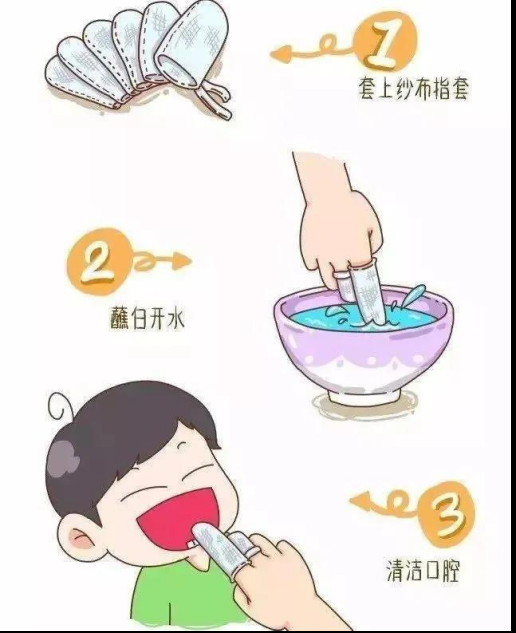 1
套上纱布指套

2
蘸白开水

3
清洁口腔